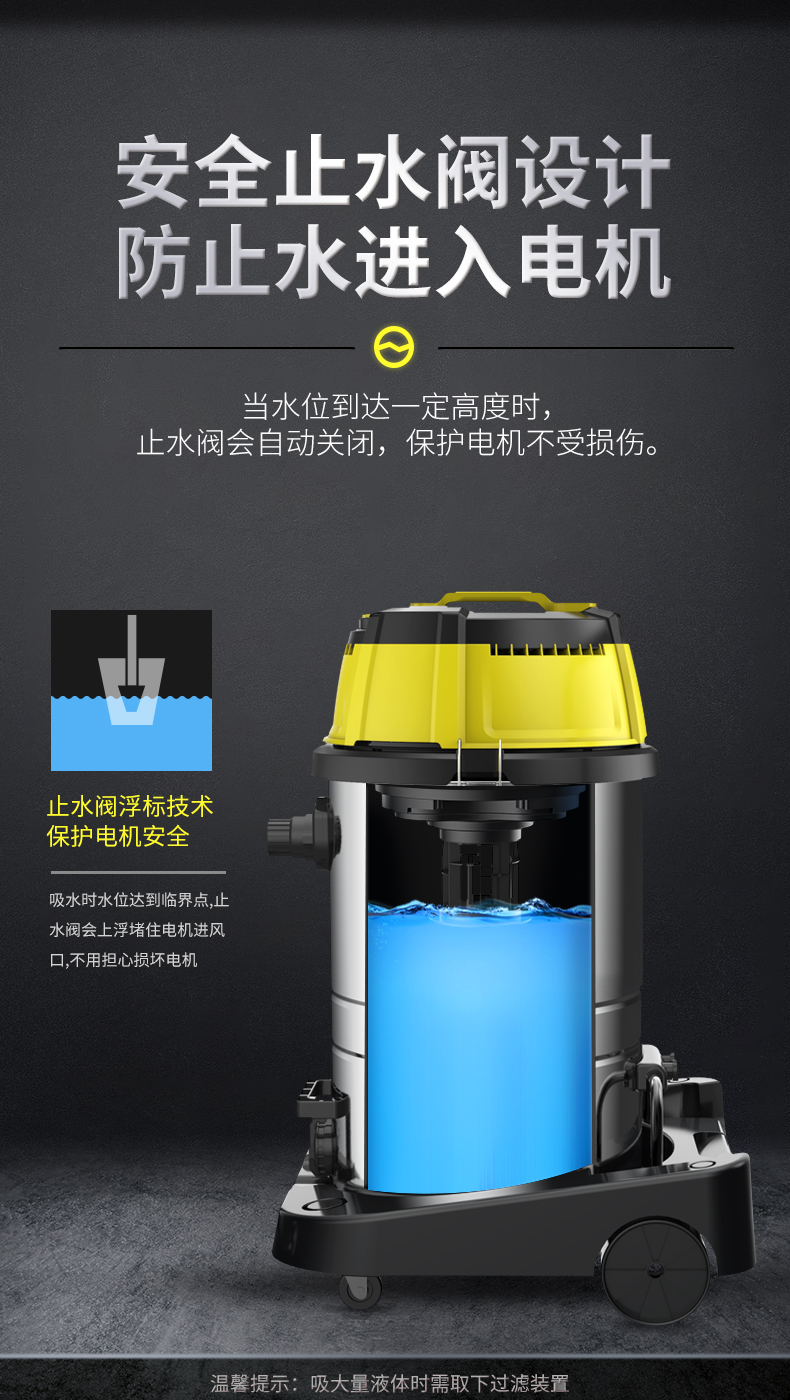 安全止水阀设计
防止水进入电机

当水位到达一定高度时，
止水阀会自动关闭，保护电机不受损伤。

止水阀浮标技术
保护电机安全

吸水时水位达到临界点,止水阀会上浮堵住电机进风口,不用担心损坏电机

温馨提示：吸大量液体时需取下过滤装置